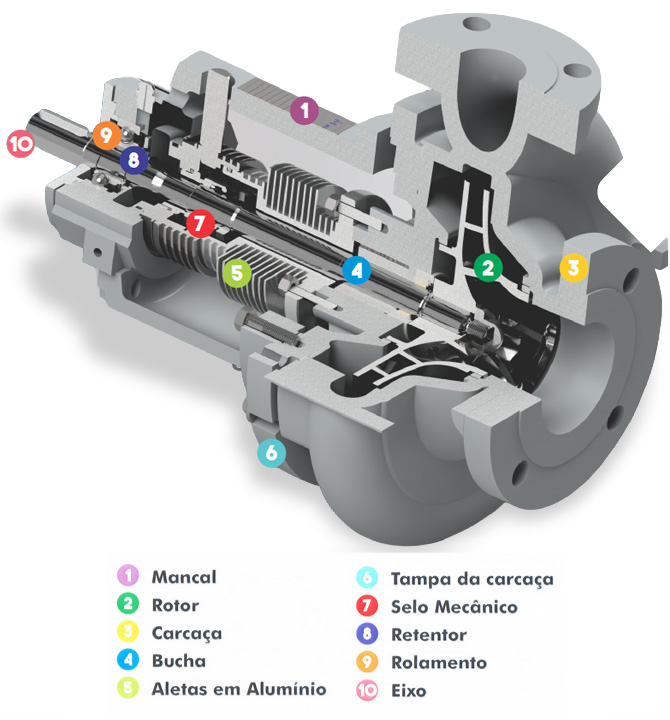 1
10
9
8
7
5
4
2
3
6

1 Mancal
2 Rotor
3 Carcaça
4 Bucha
5 Aletas em Alumínio

6 Tampa da carcaça
7 Selo Mecânico
8 Retentor
9 Rolamento
10 Eixo